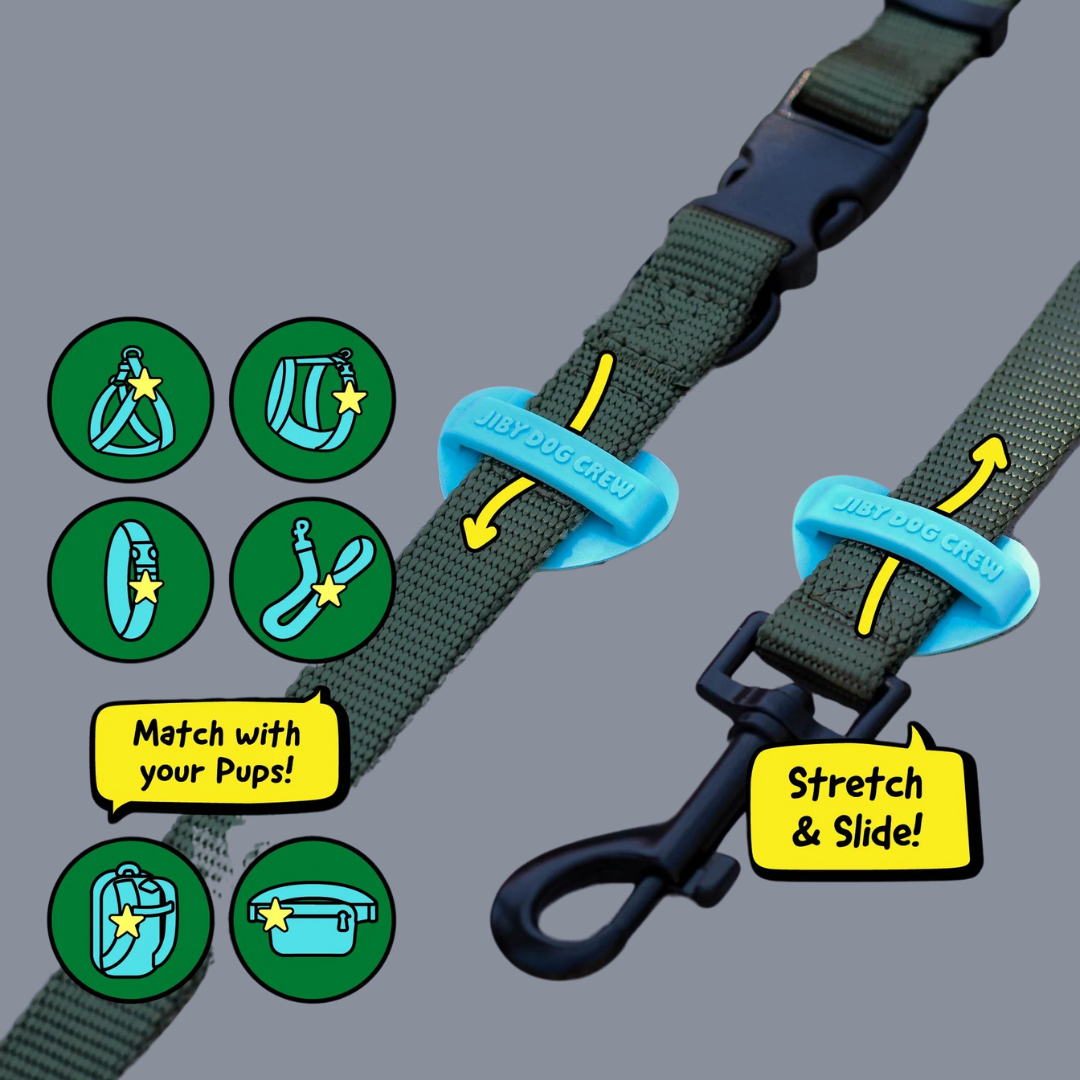 JIBY DOG CREW

JIBY DOG CREW

Match with your Pups!

Stretch & Slide!