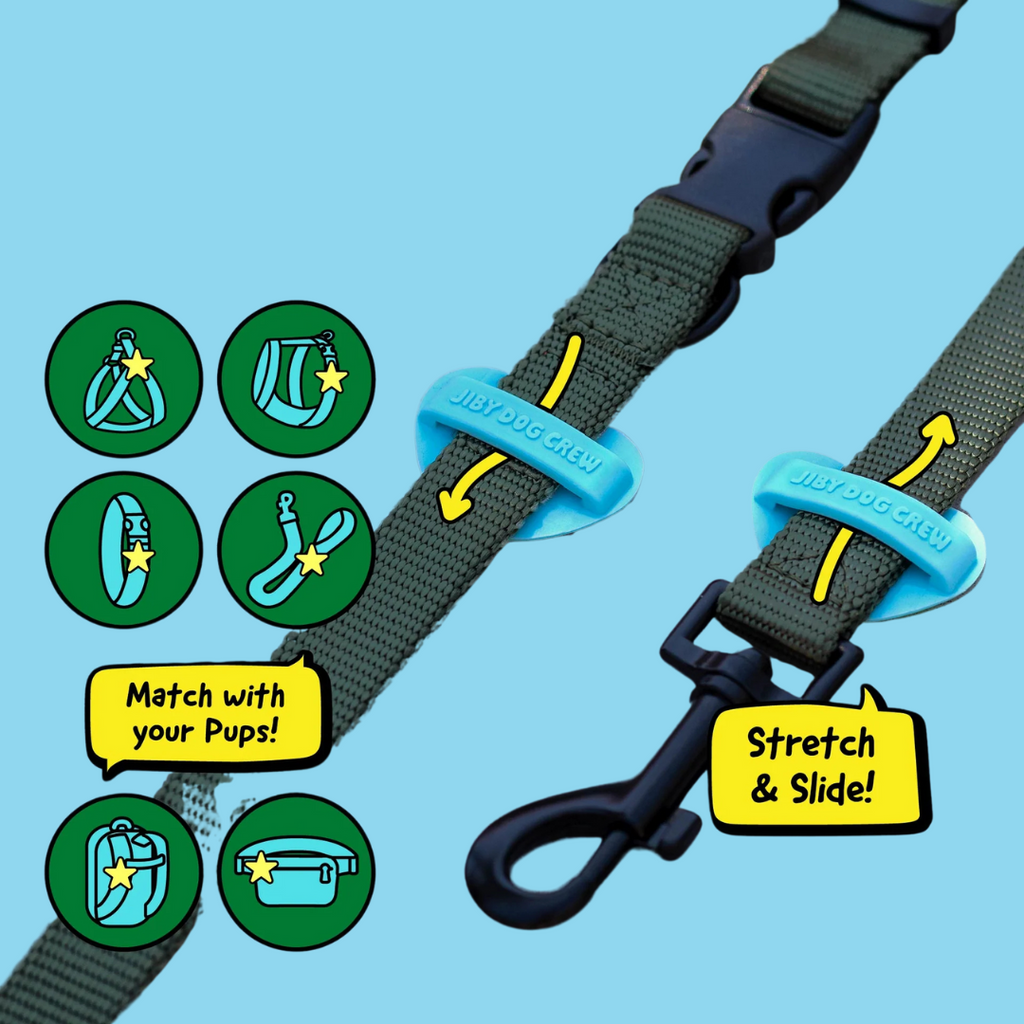 JIBY DOG CREW

JIBY DOG CREW

Match with your Pups!

Stretch & Slide!