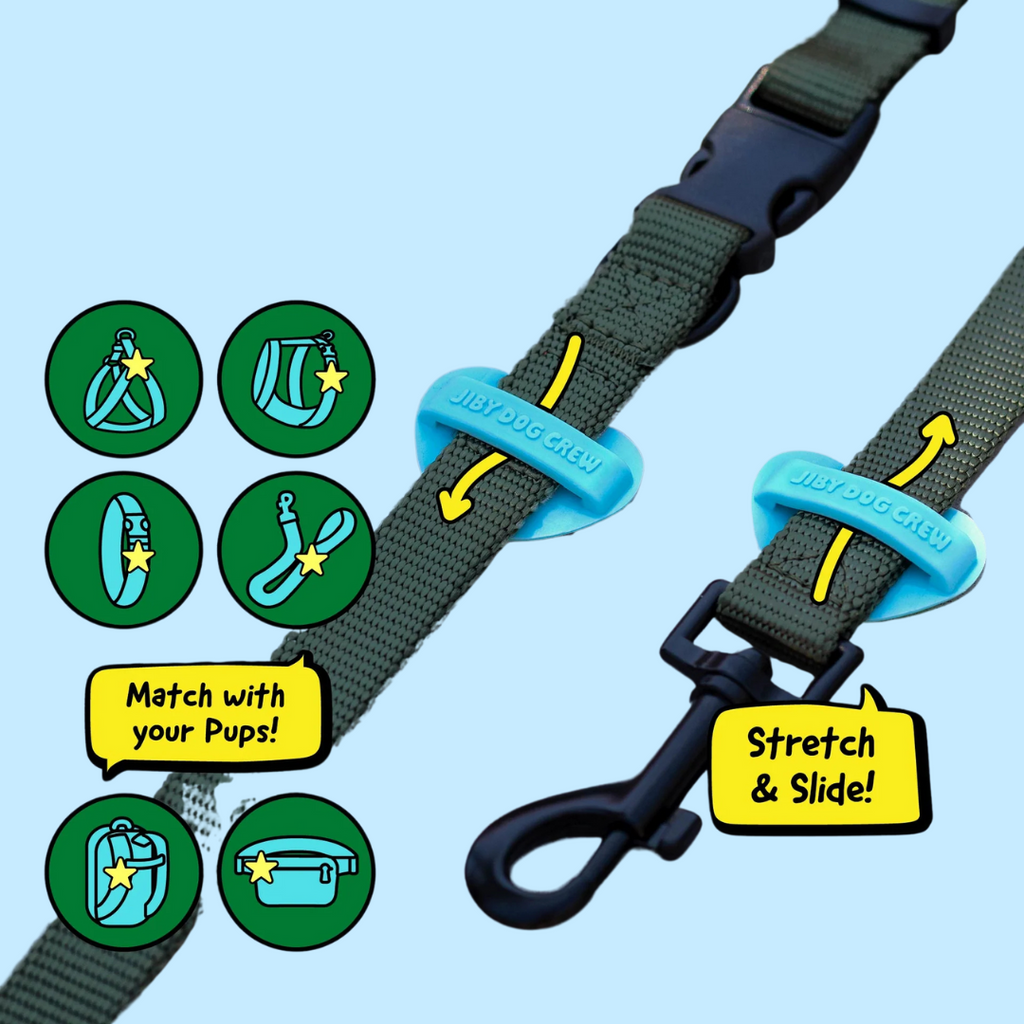 JIBY DOG CREW

JIBY DOG CREW

Match with your Pups!

Stretch & Slide!